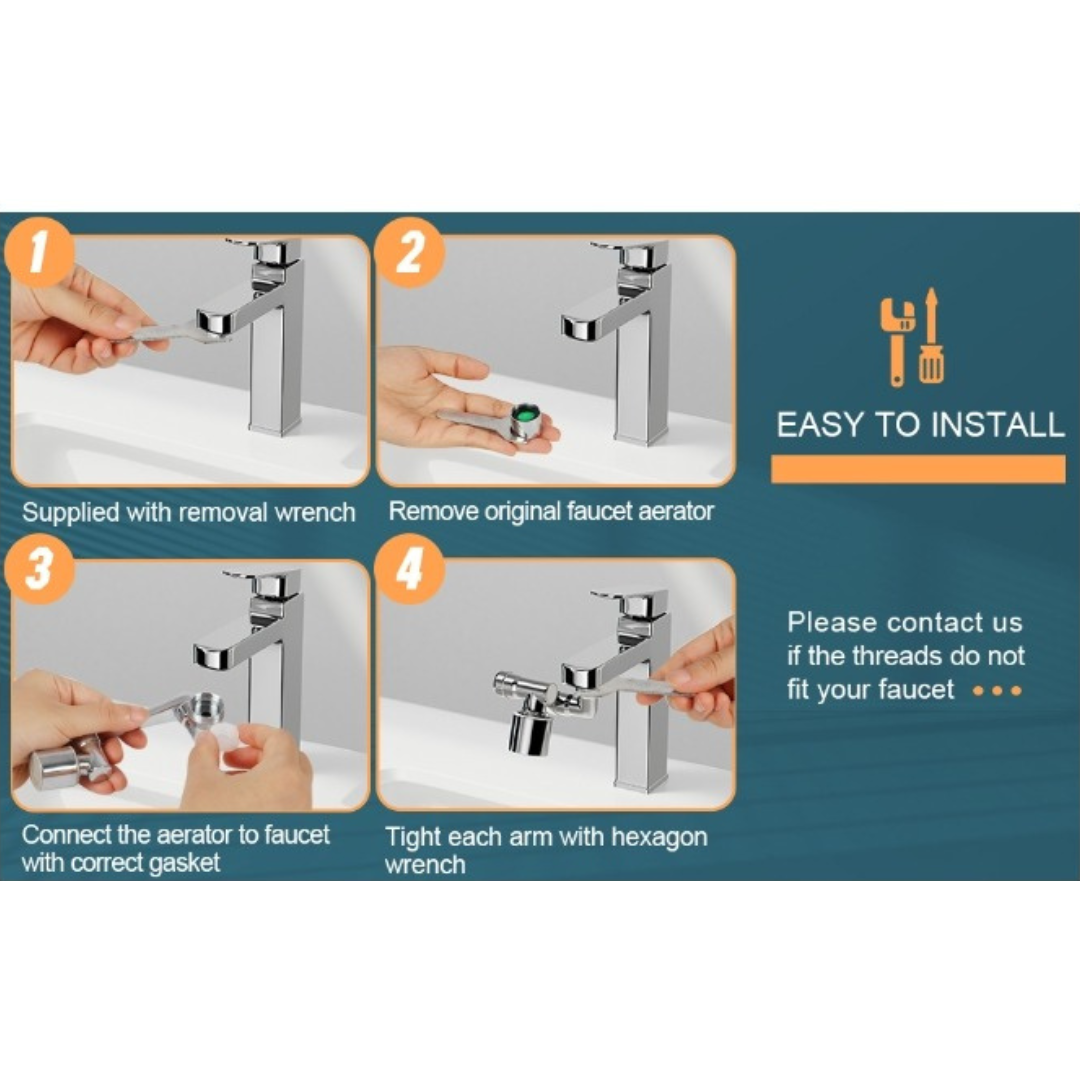 1
Supplied with removal wrench

2
Remove original faucet aerator

3
Connect the aerator to faucet with correct gasket

4
Tight each arm with hexagon wrench

EASY TO INSTALL

Please contact us if the threads do not fit your faucet •••