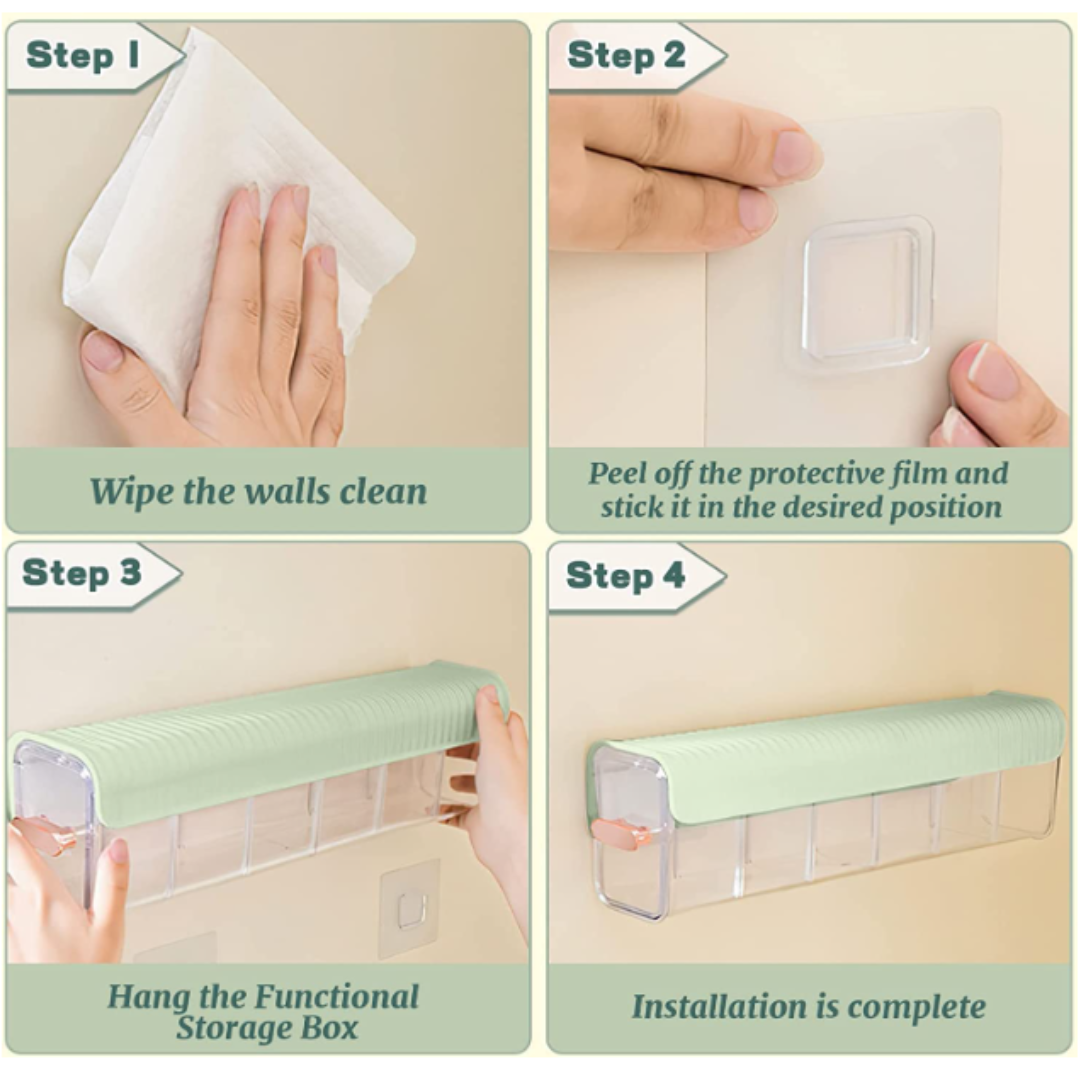 Step 1

Wipe the walls clean

Step 2

Peel off the protective film and stick it in the desired position

Step 3

Hang the Functional Storage Box

Step 4

Installation is complete