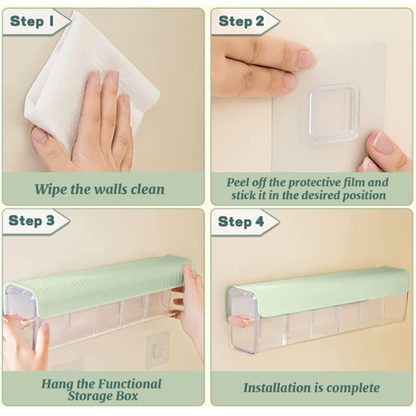 Step 1

Wipe the walls clean

Step 2

Peel off the protective film and stick it in the desired position

Step 3

Hang the Functional Storage Box

Step 4

Installation is complete