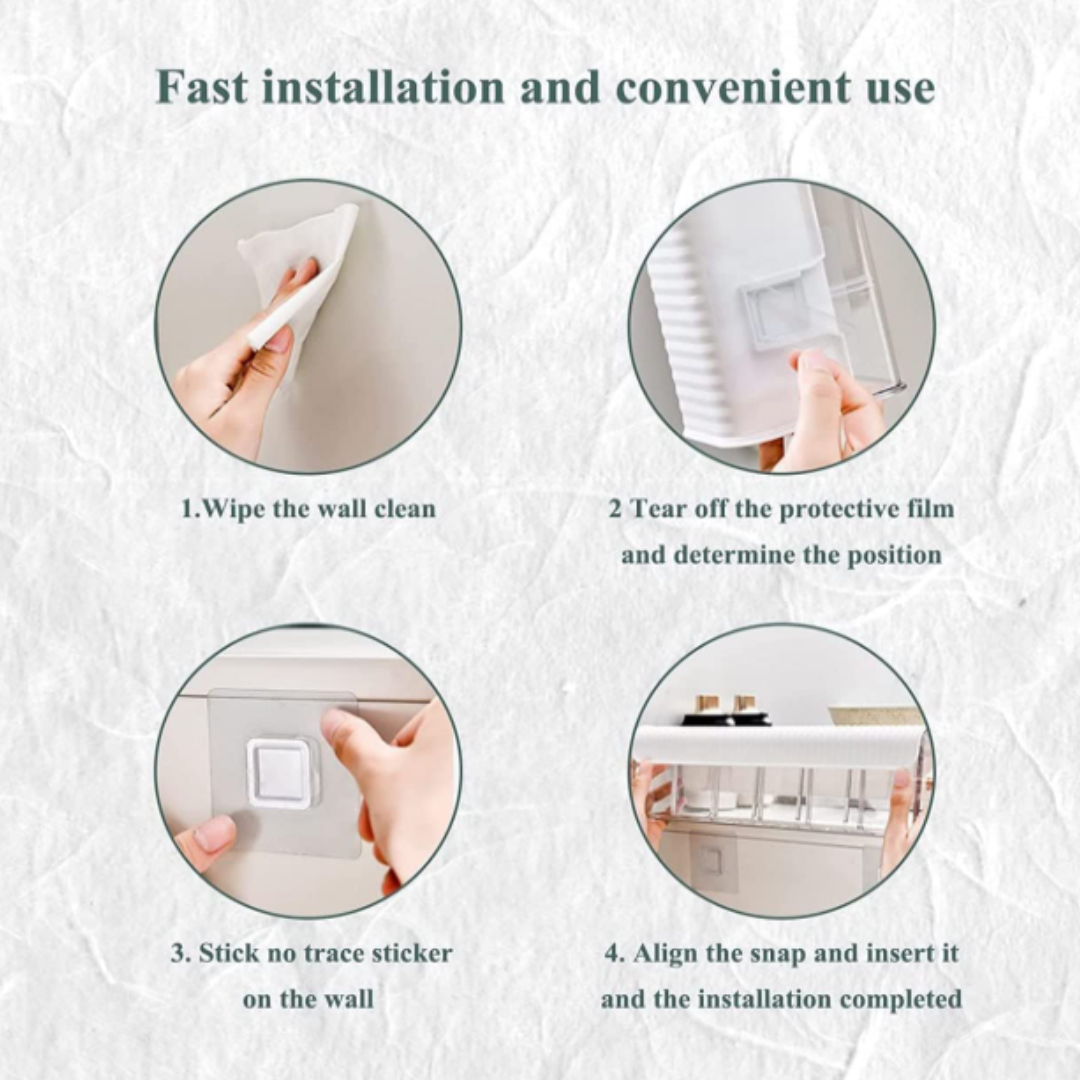 Fast installation and convenient use

1.Wipe the wall clean

2 Tear off the protective film and determine the position

3. Stick no trace sticker on the wall

4. Align the snap and insert it and the installation completed